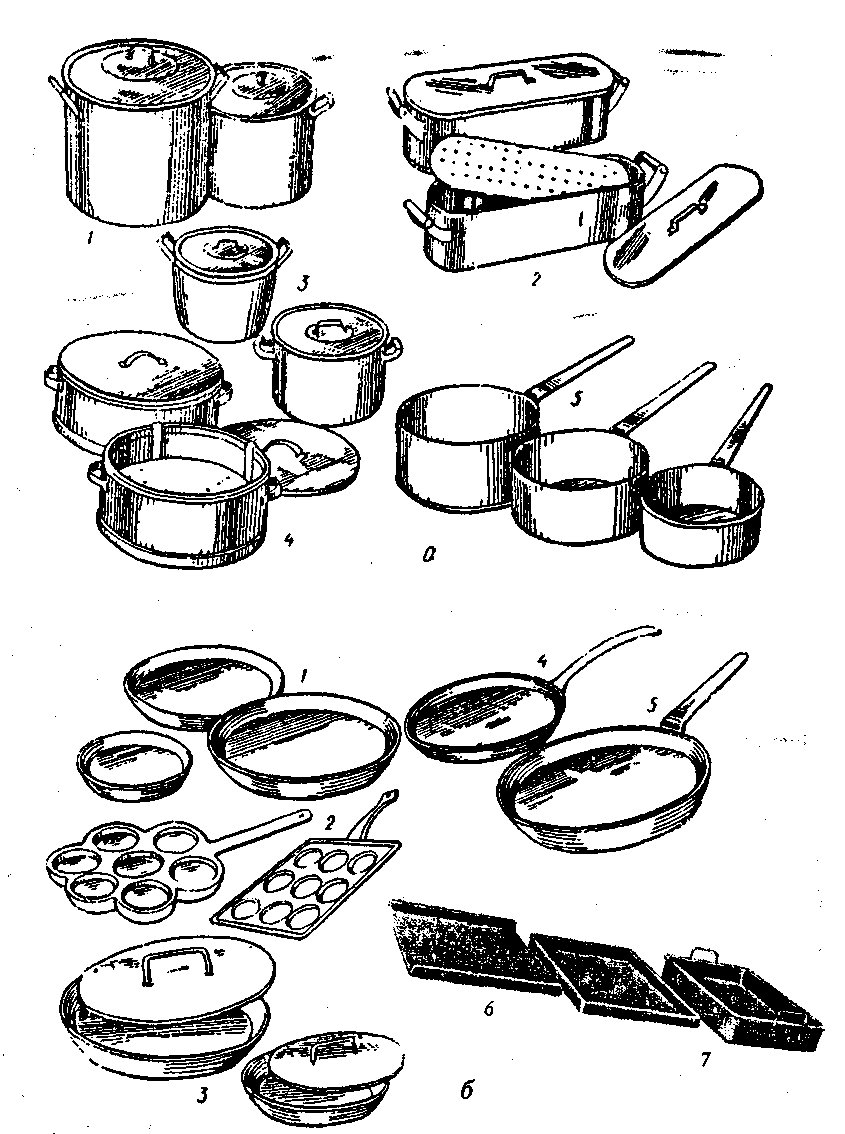 1
2
3
4
5
а
1
4
5
2
6
7
3
б