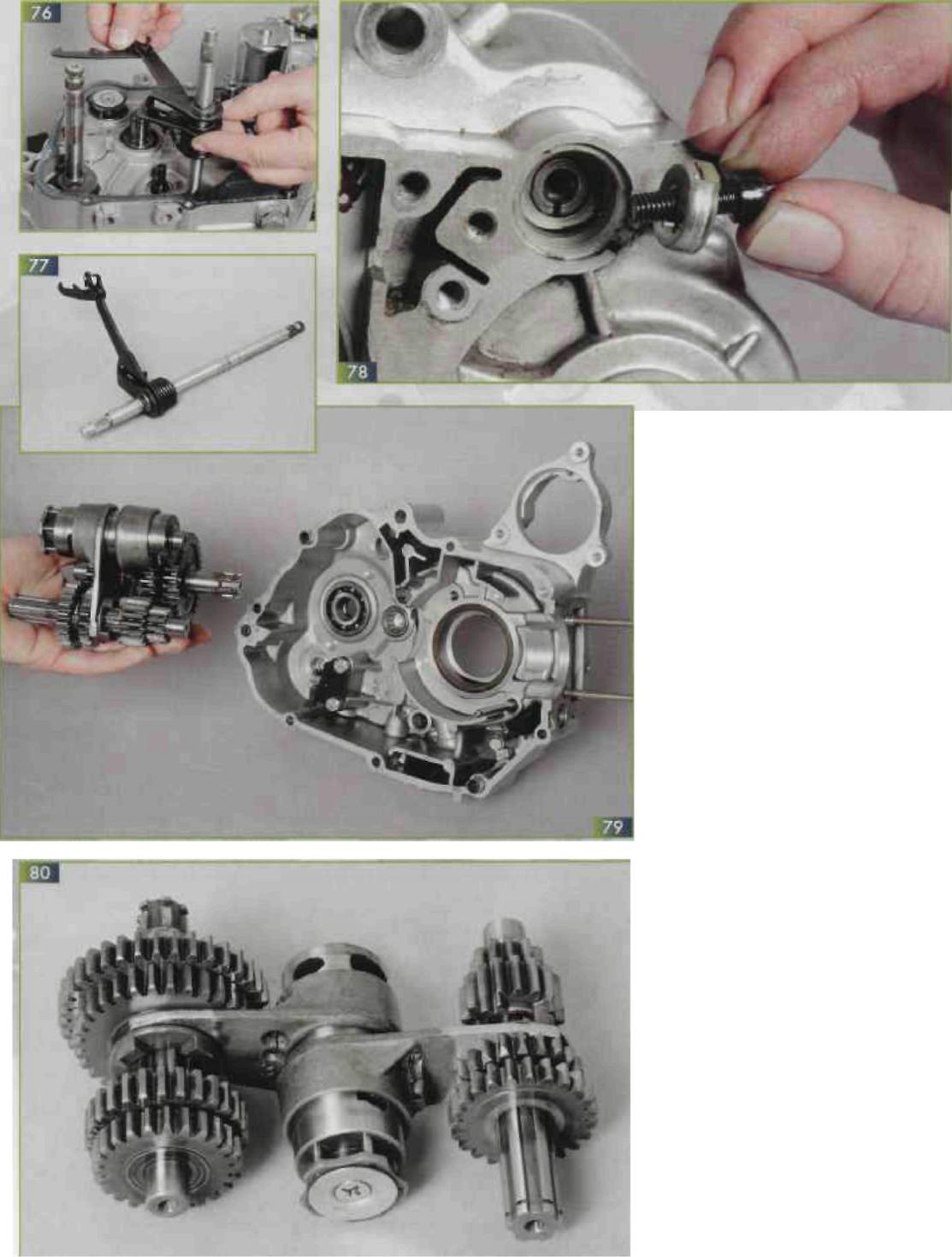 76

77

78

79

80