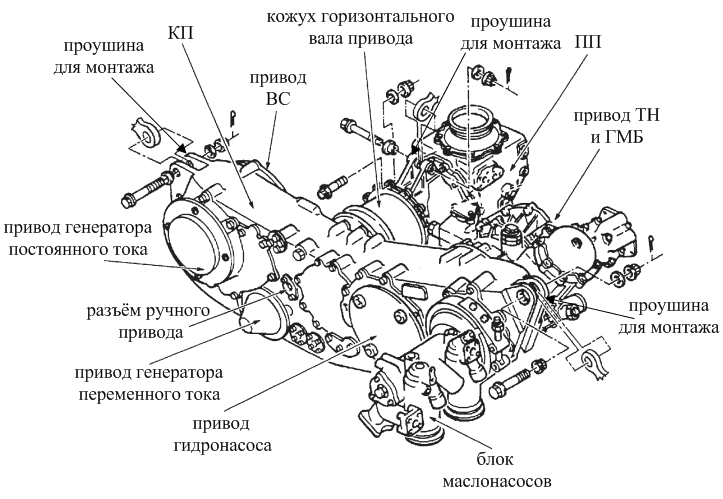 проушина для монтажа

КП

привод ВС

кожух горизонтального вала привода

проушина для монтажа

ПП

привод ТН и ГМБ

привод генератора постоянного тока

разъём ручного привода

привод генератора переменного тока

привод гидронасоса

проушина для монтажа

блок маслонасосов