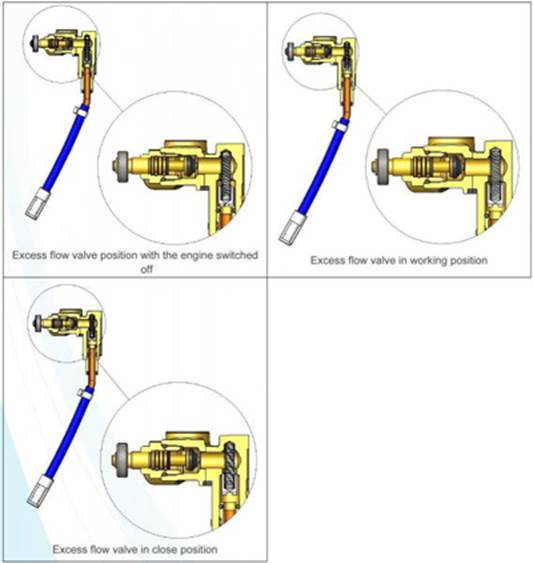 Excess flow valve position with the engine switched off

Excess flow valve in working position

Excess flow valve in close position