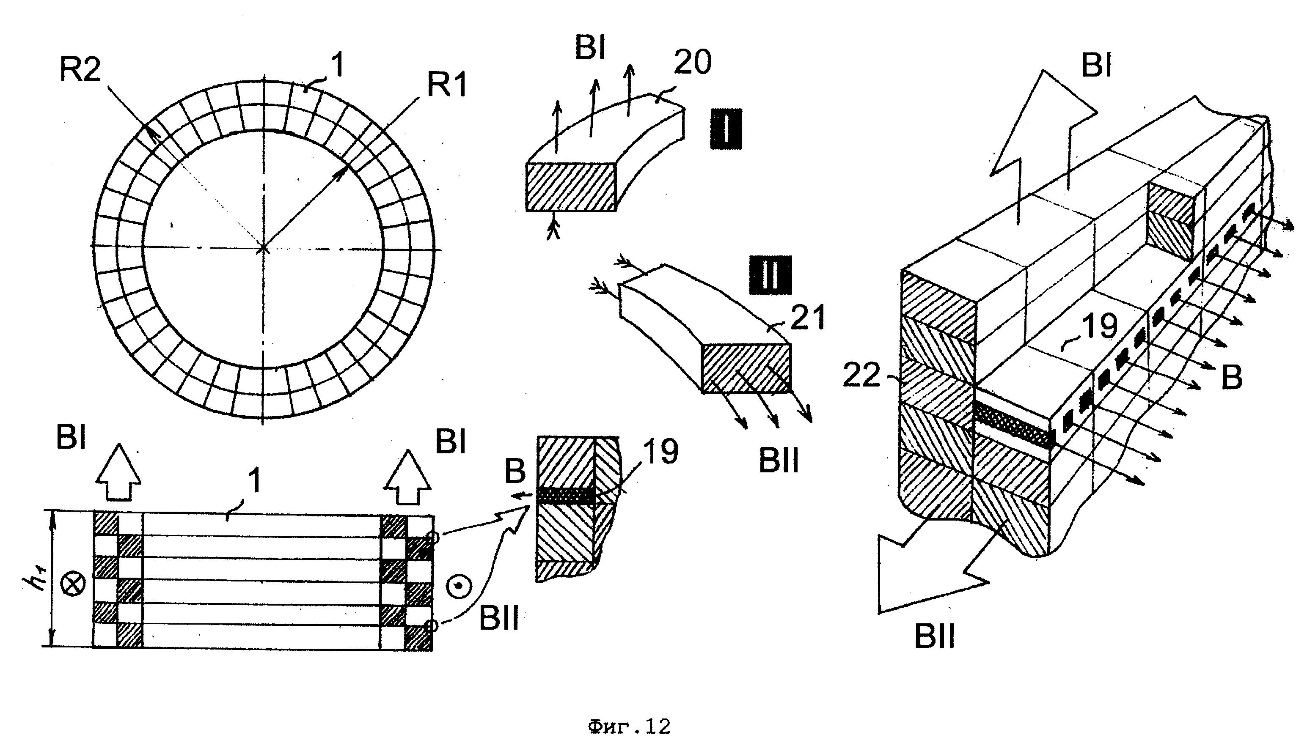 R2
1
R1
BI
20
I
II
21
BII
BI
BI
1
$h_1$
B
19
BII
BI
19
22
B
BII

Фиг.12