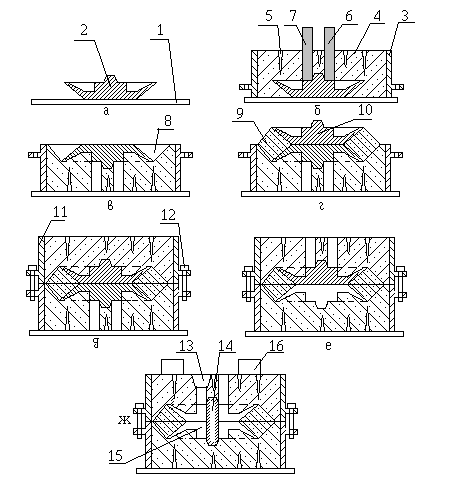 2
1
а
5
7
6
4
3
б
8
в
9
10
г
11
12
д
е
13
14
16
ж
15