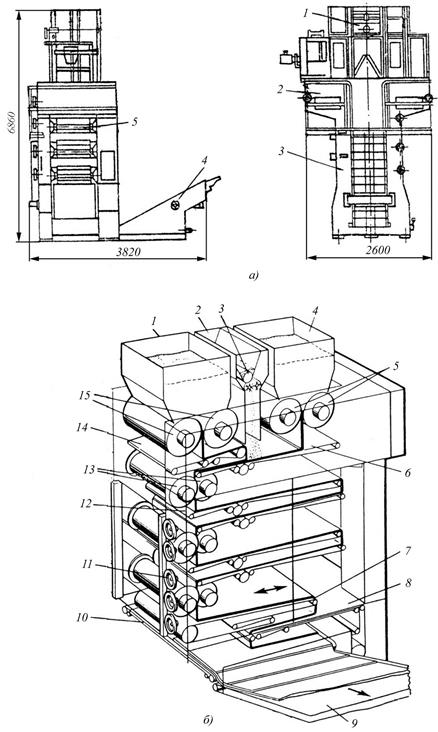 6860

5

4

3820

1

2

3

2600

а)

1

2

3

4

5

15

14

13

12

11

10

6

7

8

9

б)