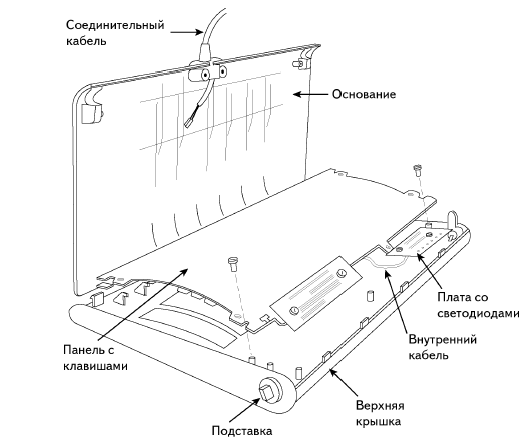 Соединительный кабель

Основание

Плата со светодиодами

Внутренний кабель

Панель с клавишами

Верхняя крышка

Подставка