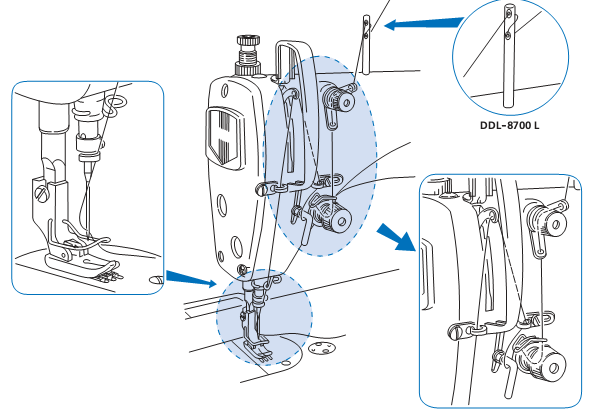 DDL-8700 L