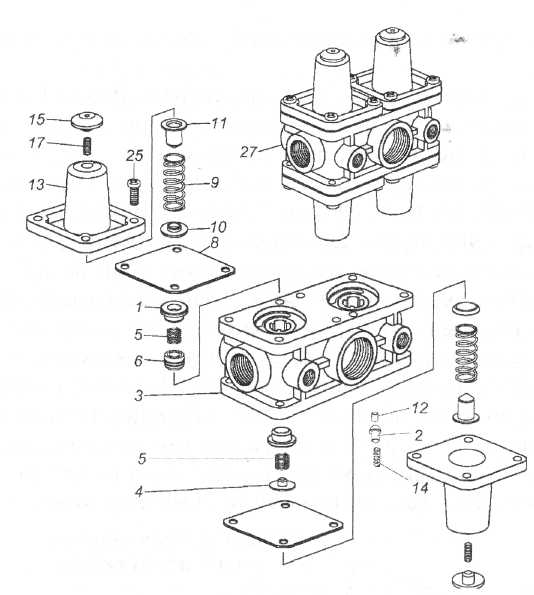 15
17
25
13
11
9
10
8
27
1
5
6
3
12
2
14
5
4