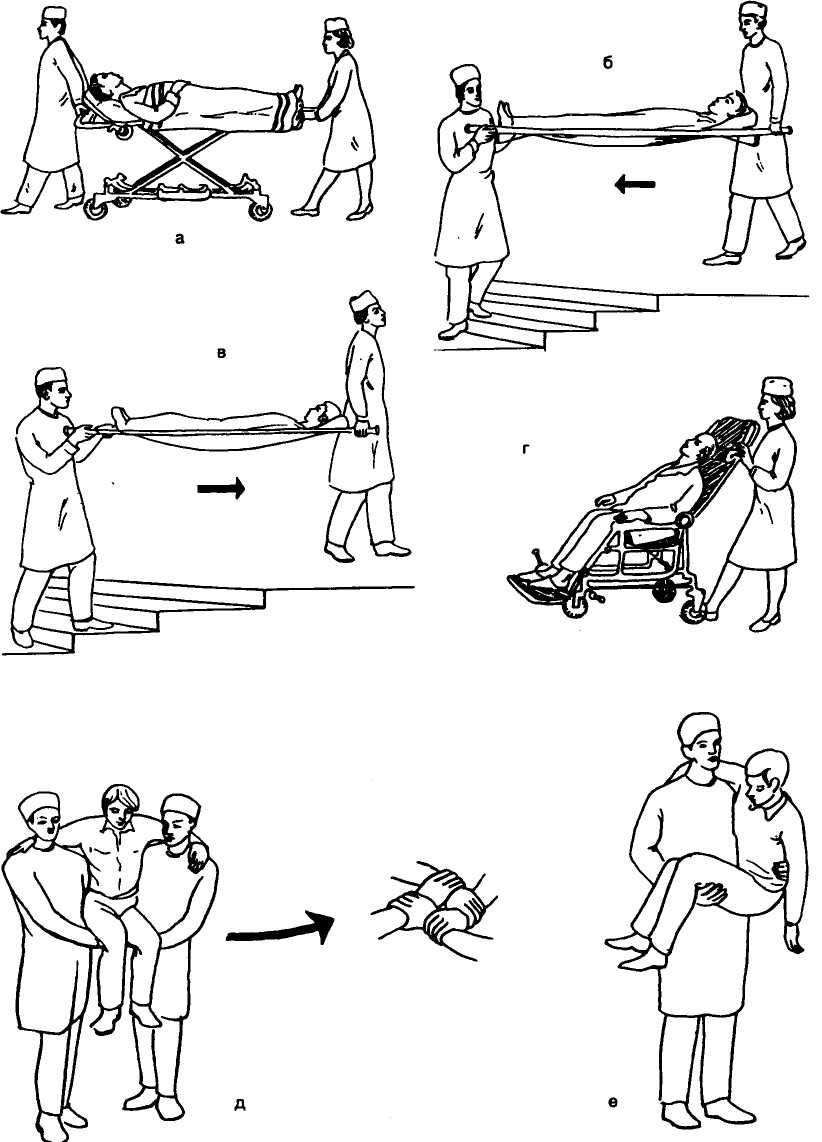 а

б

в

г

д

е