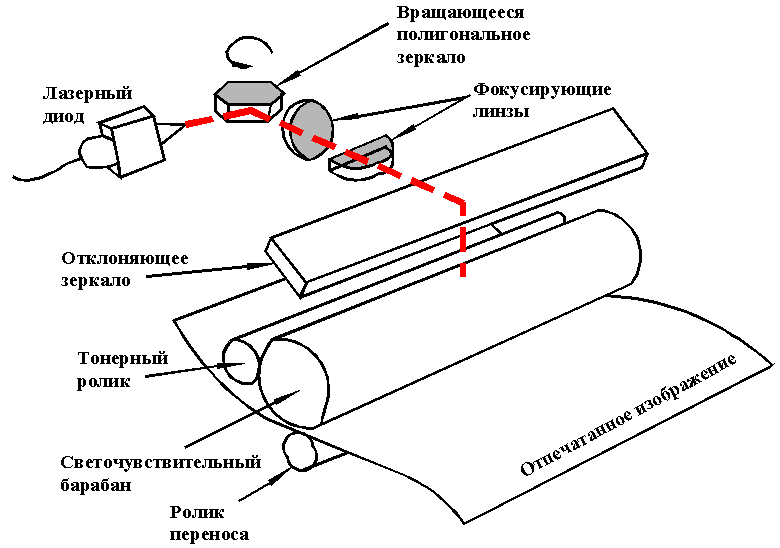 Вращающееся полигональное зеркало

Лазерный диод

Фокусирующие линзы

Отклоняющее зеркало

Тонерный ролик

Светочувствительный барабан

Ролик переноса

Отпечатанное изображение