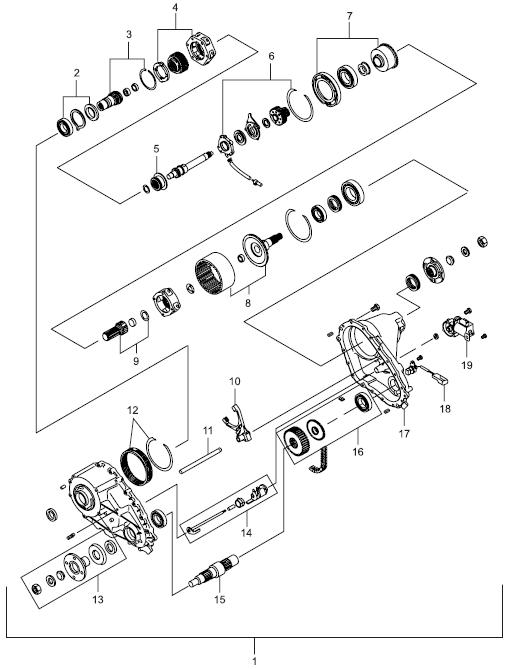 4
3
7
2
6
5
8
9
10
19
12
11
18
17
16
14
13
15
1