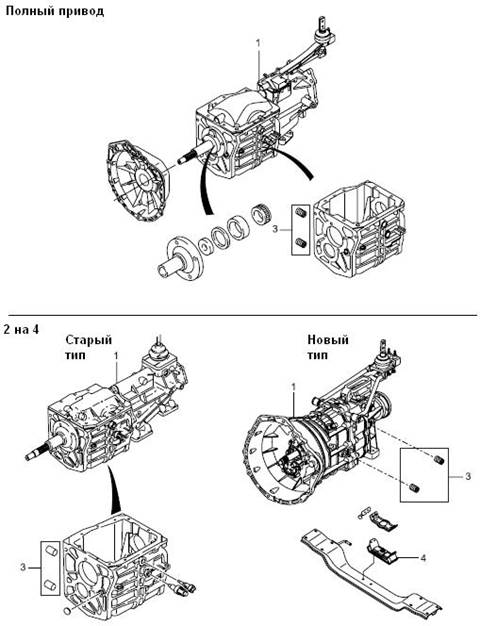 Полный привод

1

3

2 на 4

Старый тип

1

3

Новый тип

1

3

4