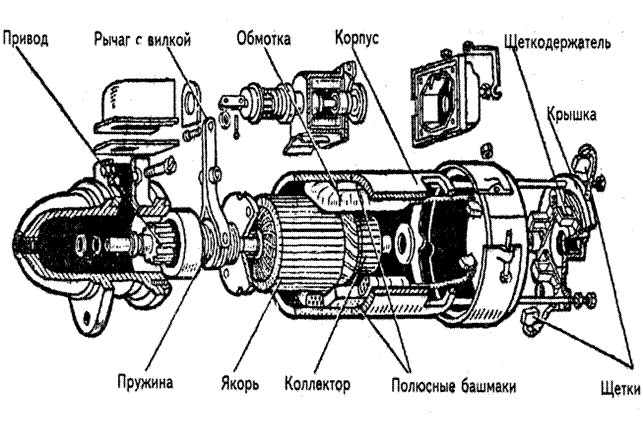 Привод
Рычаг с вилкой
Обмотка
Корпус
Щеткодержатель
Крышка
Пружина
Якорь
Коллектор
Полюсные башмаки
Щетки