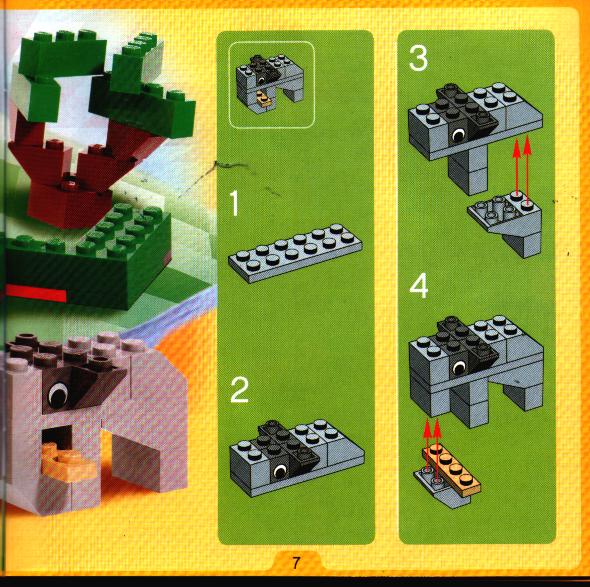 1

2

3

4

7