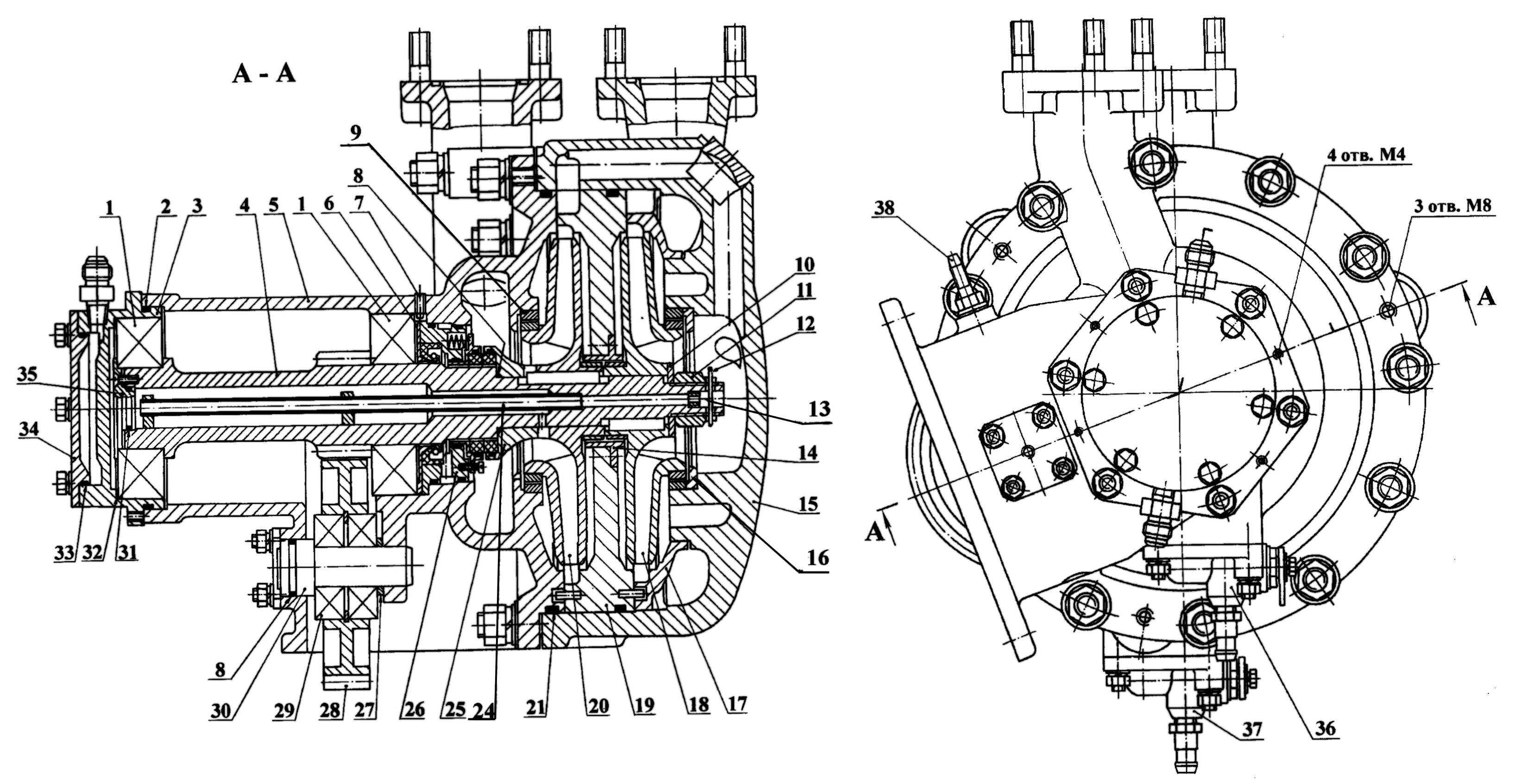 А - А

1 2 3 4 5 1 6 7 8 9

10
11
12
13
14
15
16

35
34
33 32 31

8
30 29 28 27 26 25 24 21 20 19 18 17

38
4 отв. М4
3 отв. М8
А
А
37
36