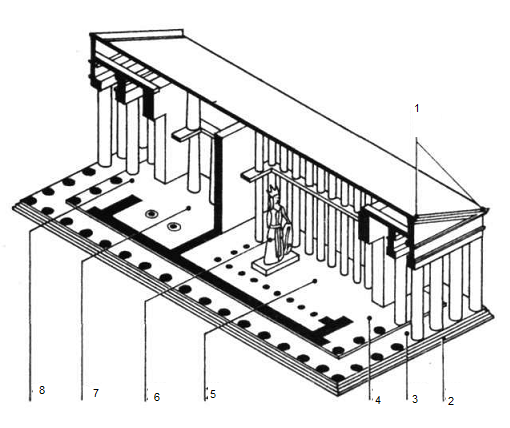 1
8
7
6
5
4
3
2