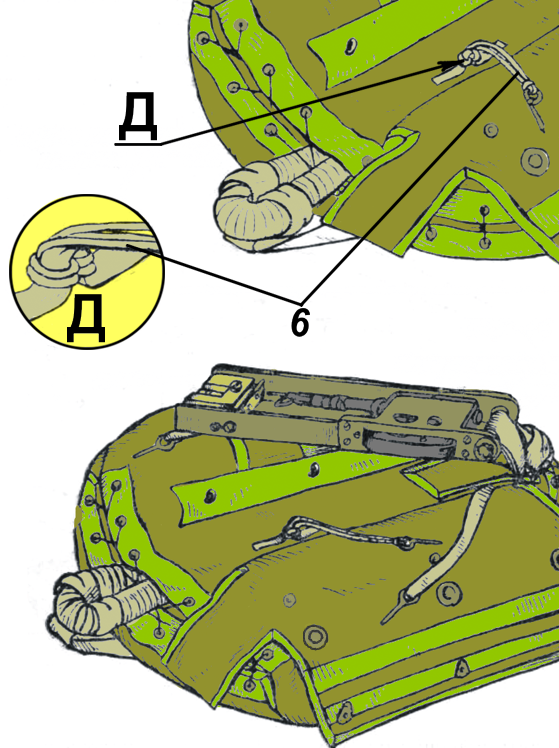 Д

Д

6