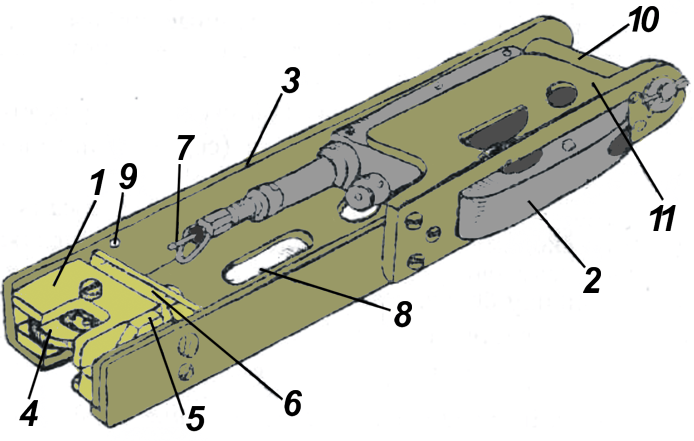 10
3
7
1
9
11
2
8
4
5
6