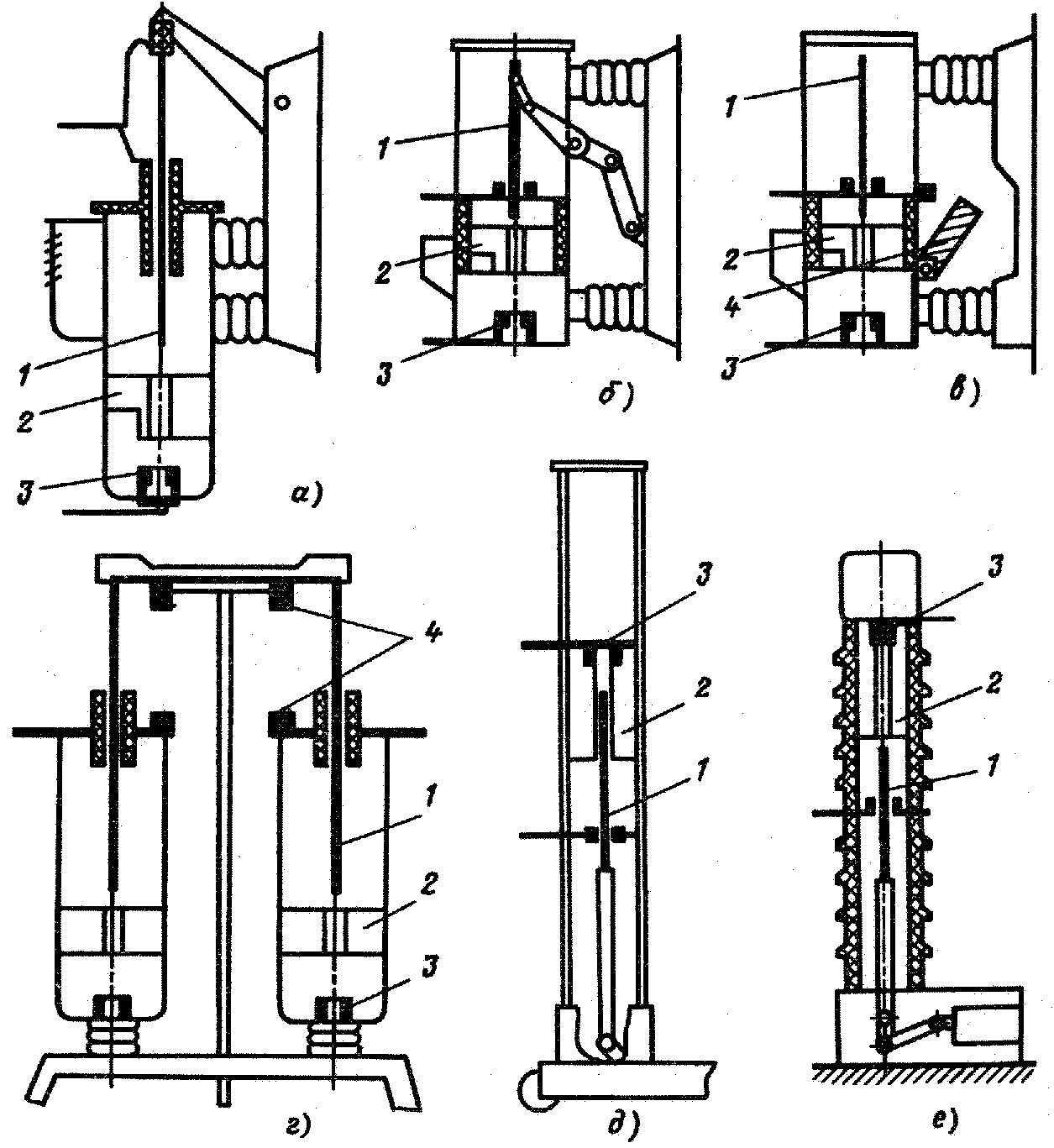 1
2
3
а)

1
2
3
б)

1
2
4
3
в)

4
1
2
3
г)

3
2
1
д)

3
2
1
е)