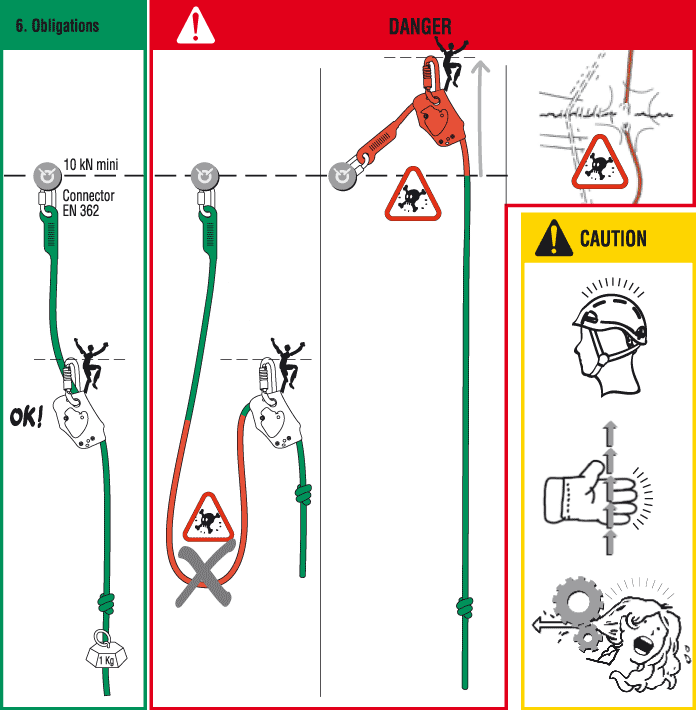 6. Obligations

DANGER

10 kN mini

Connector EN 362

OK!

1 Kg

CAUTION