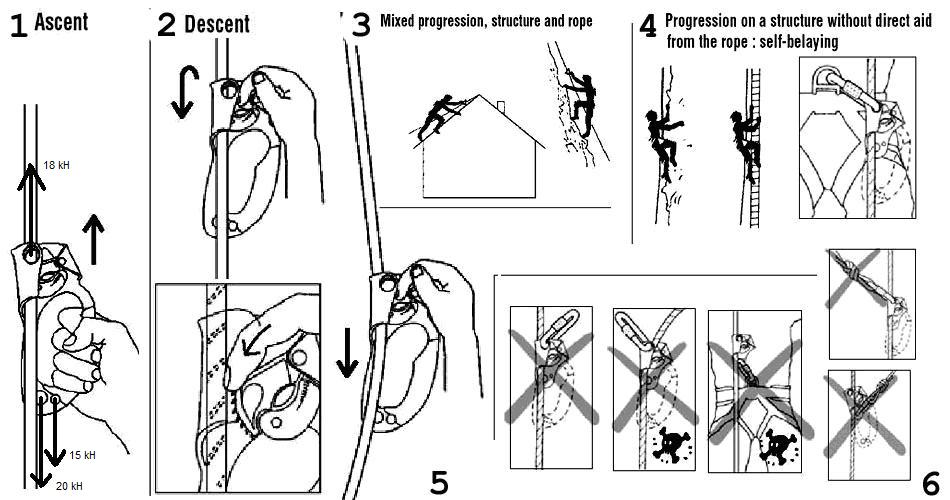 1 Ascent

18 kH

15 kH

20 kH

2 Descent

3 Mixed progression, structure and rope

4 Progression on a structure without direct aid from the rope : self-belaying

5

6