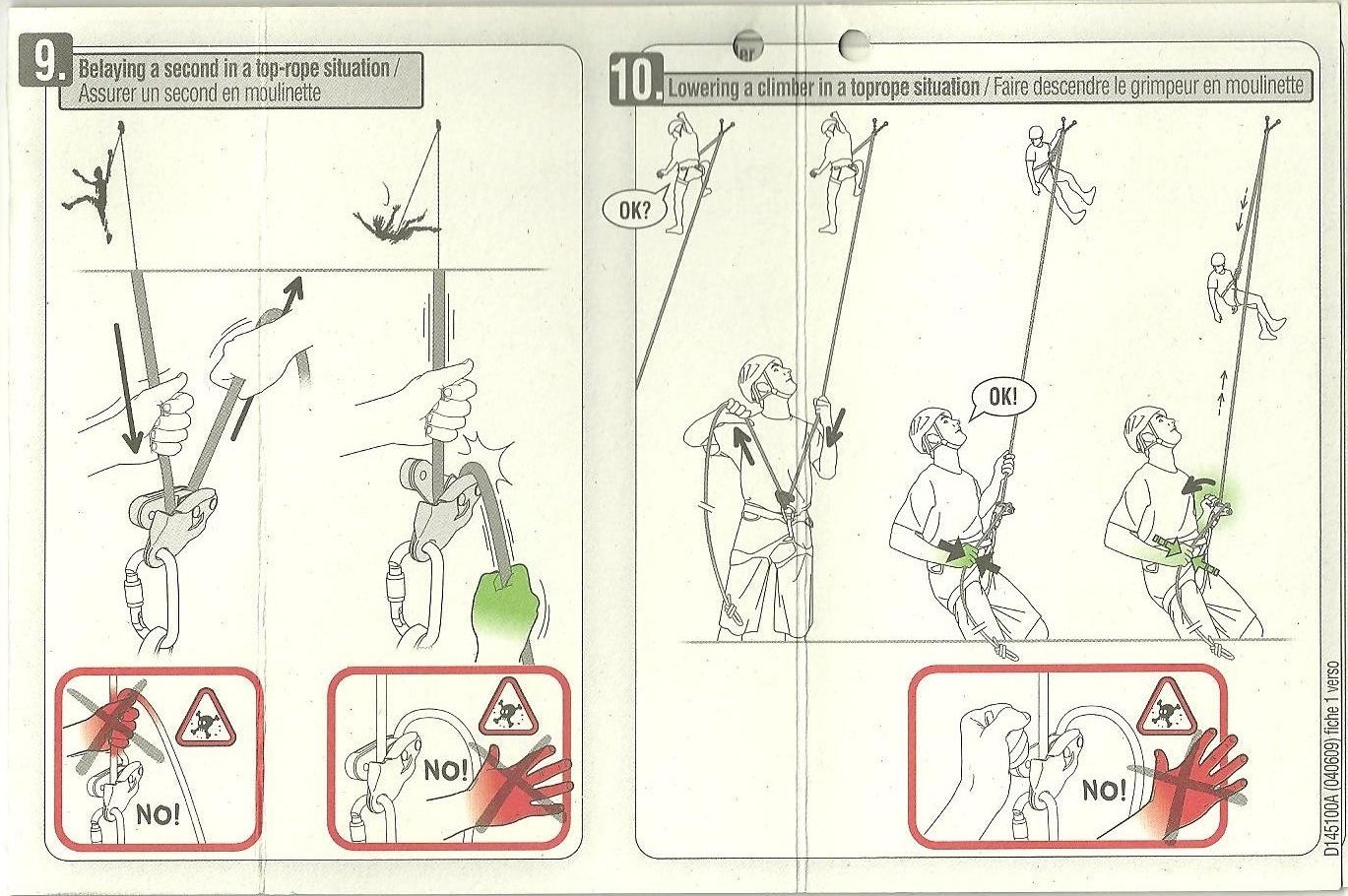 9. Belaying a second in a top-rope situation / Assurer un second en moulinette

NO!

NO!

10. Lowering a climber in a toprope situation / Faire descendre le grimpeur en moulinette

OK?

OK!

NO!

D145100A (040609) fiche 1 verso