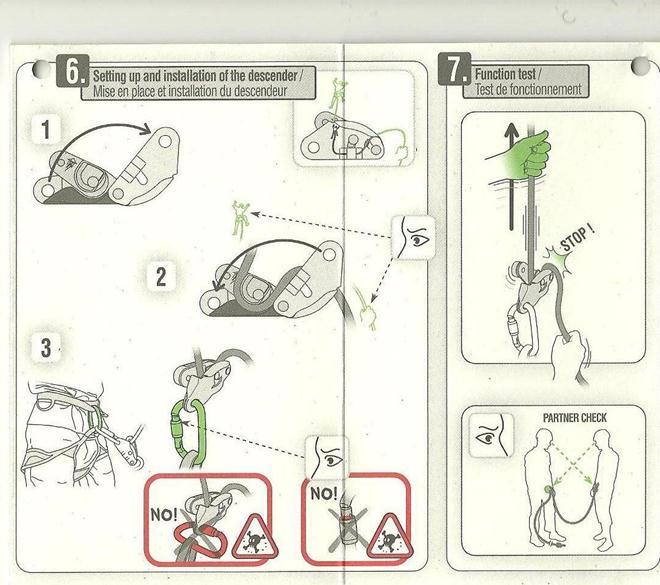 6. Setting up and installation of the descender / Mise en place et installation du descendeur

1

2

3

NO!

NO!

7. Function test / Test de fonctionnement

STOP !

PARTNER CHECK