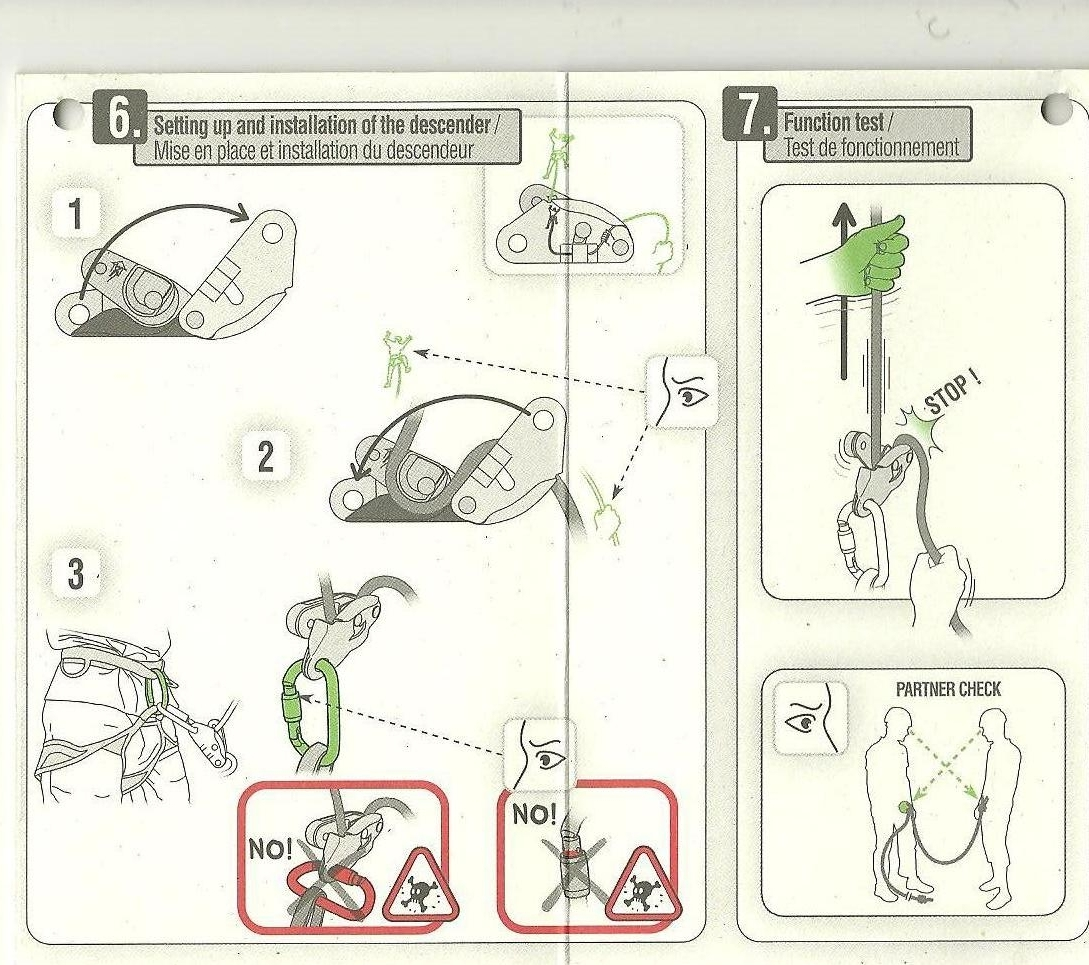 6. Setting up and installation of the descender / Mise en place et installation du descendeur

1

2

3

NO!

NO!

7. Function test / Test de fonctionnement

STOP !

PARTNER CHECK