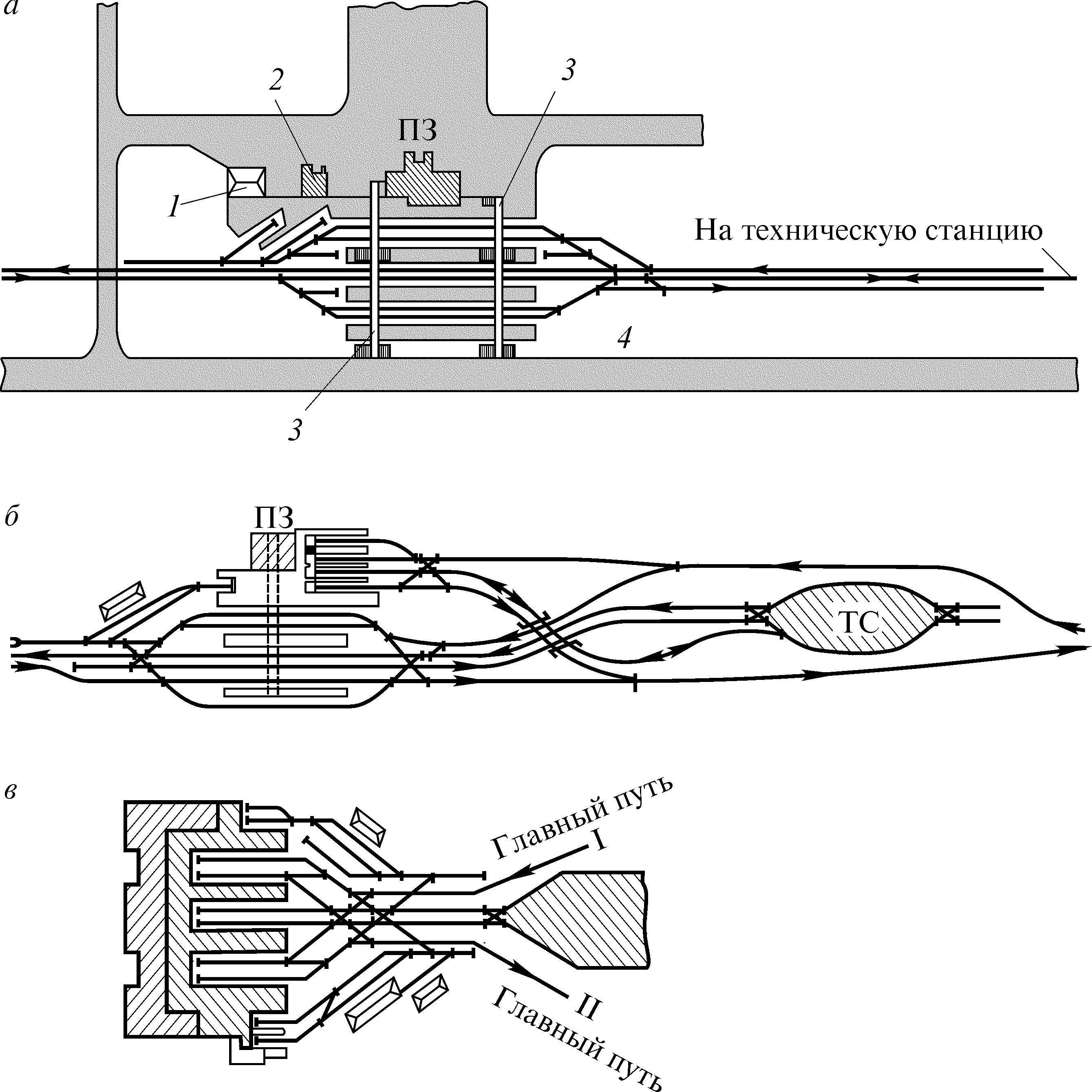 а

2

3

ПЗ

1

На техническую станцию

4

3

б

ПЗ

ТС

в

Главный путь

I

II

Главный путь