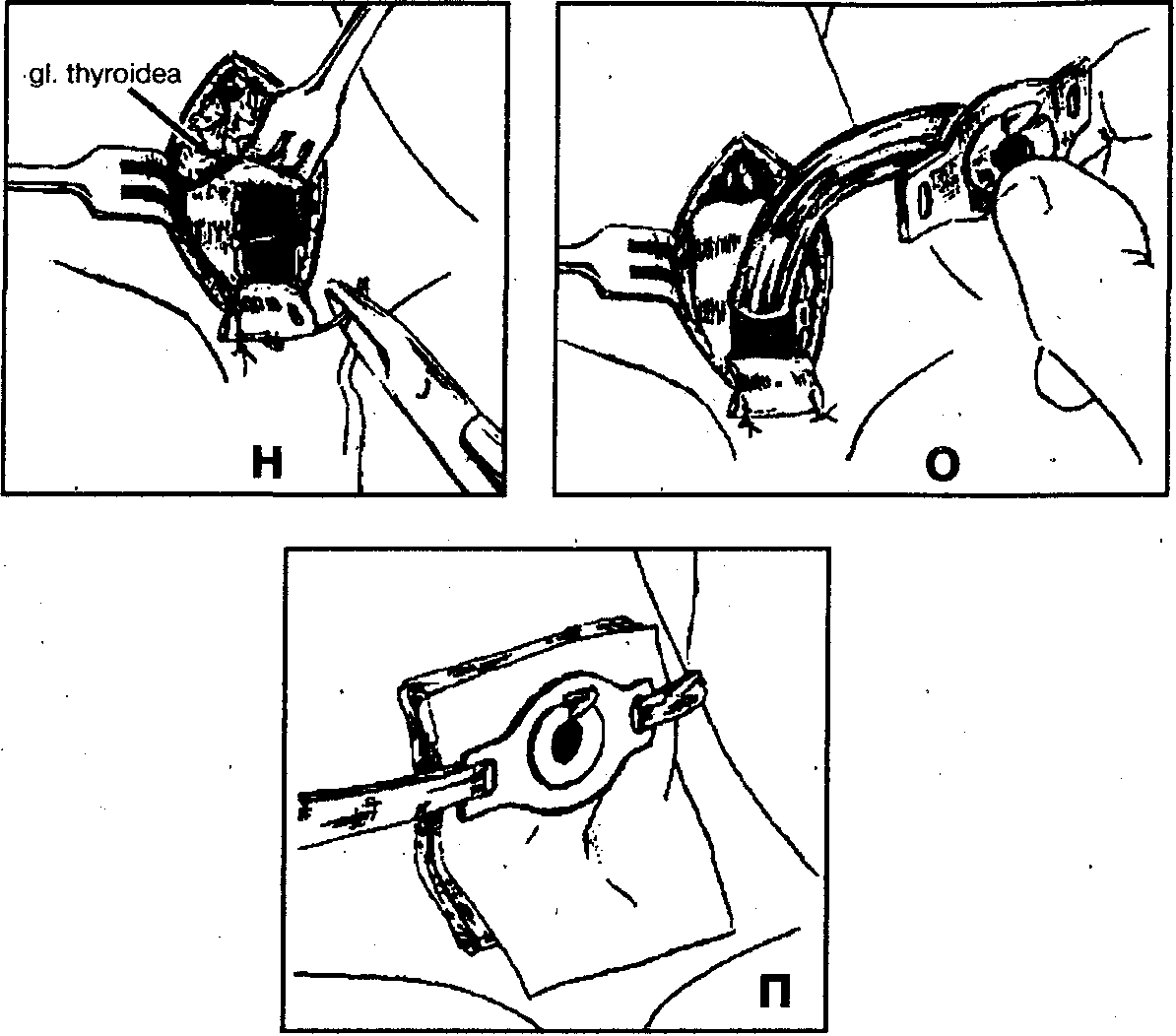 gl. thyroidea

Н

О

П