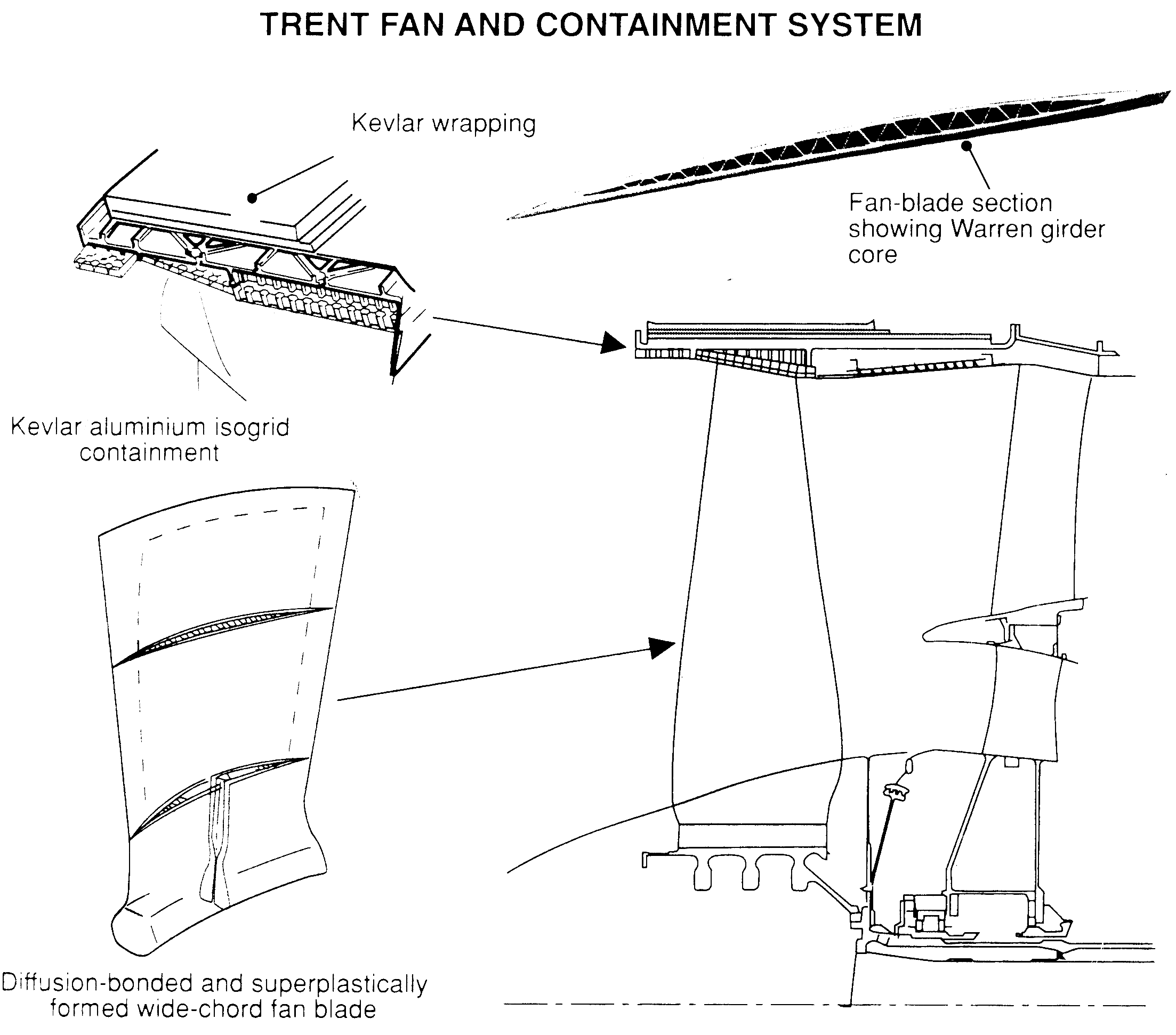 TRENT FAN AND CONTAINMENT SYSTEM

Kevlar wrapping

Fan-blade section showing Warren girder core

Kevlar aluminium isogrid containment

Diffusion-bonded and superplastically formed wide-chord fan blade