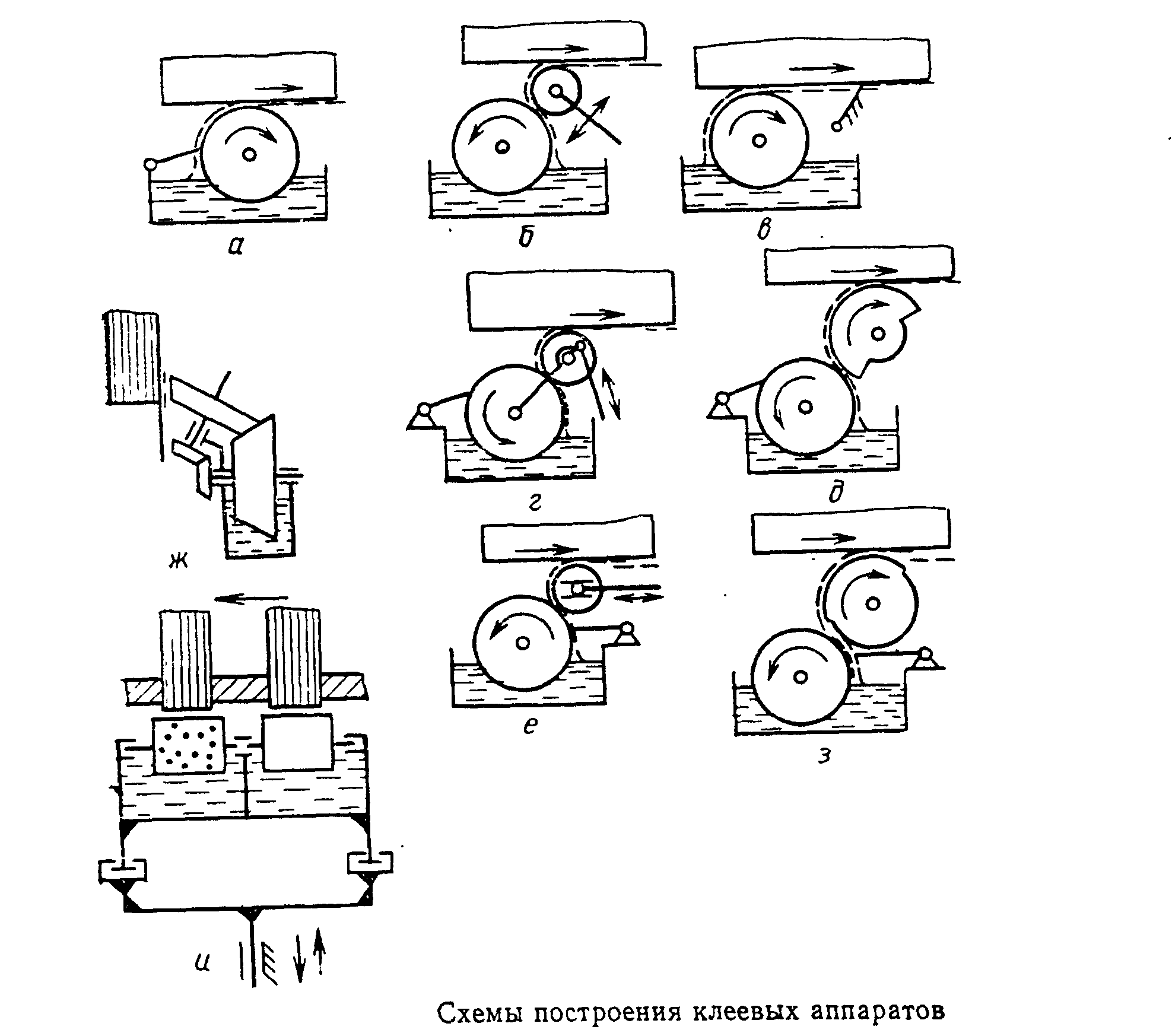 а

б

в

ж

г

д

е

з

и

Схемы построения клеевых аппаратов