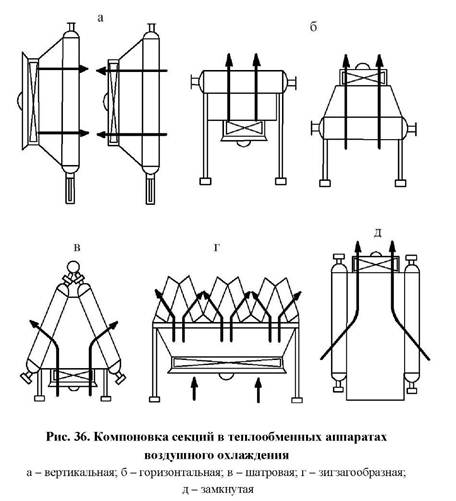 а

б

в

г

д

Рис. 36. Компоновка секций в теплообменных аппаратах воздушного охлаждения

а – вертикальная; б – горизонтальная; в – шатровая; г – зигзагообразная; д – замкнутая