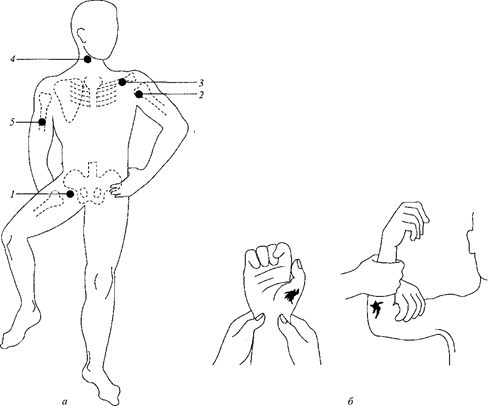 4
3
2
5
1
а
б