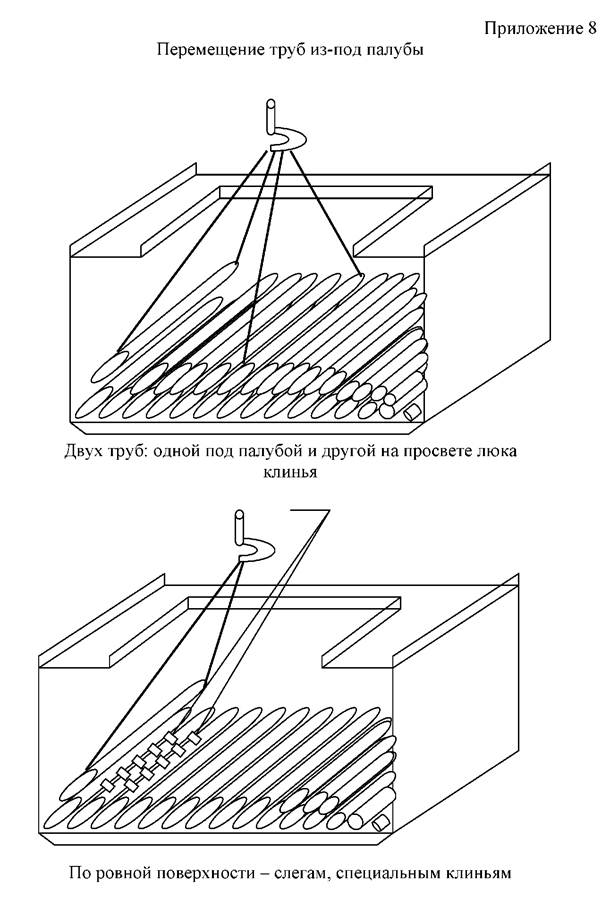 Приложение 8

Перемещение труб из-под палубы

Двух труб: одной под палубой и другой на просвете люка клинья

По ровной поверхности – слегам, специальным клиньям