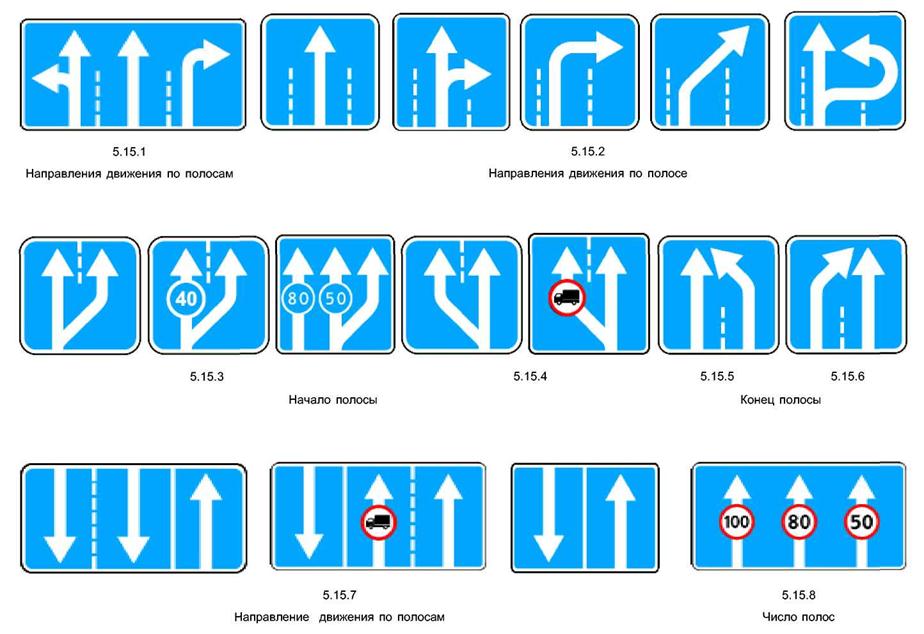 5.15.1
Направления движения по полосам

5.15.2
Направления движения по полосе

40

80 50

5.15.3
Начало полосы

5.15.4

5.15.5
5.15.6
Конец полосы

5.15.7
Направление движения по полосам

100 80 50

5.15.8
Число полос