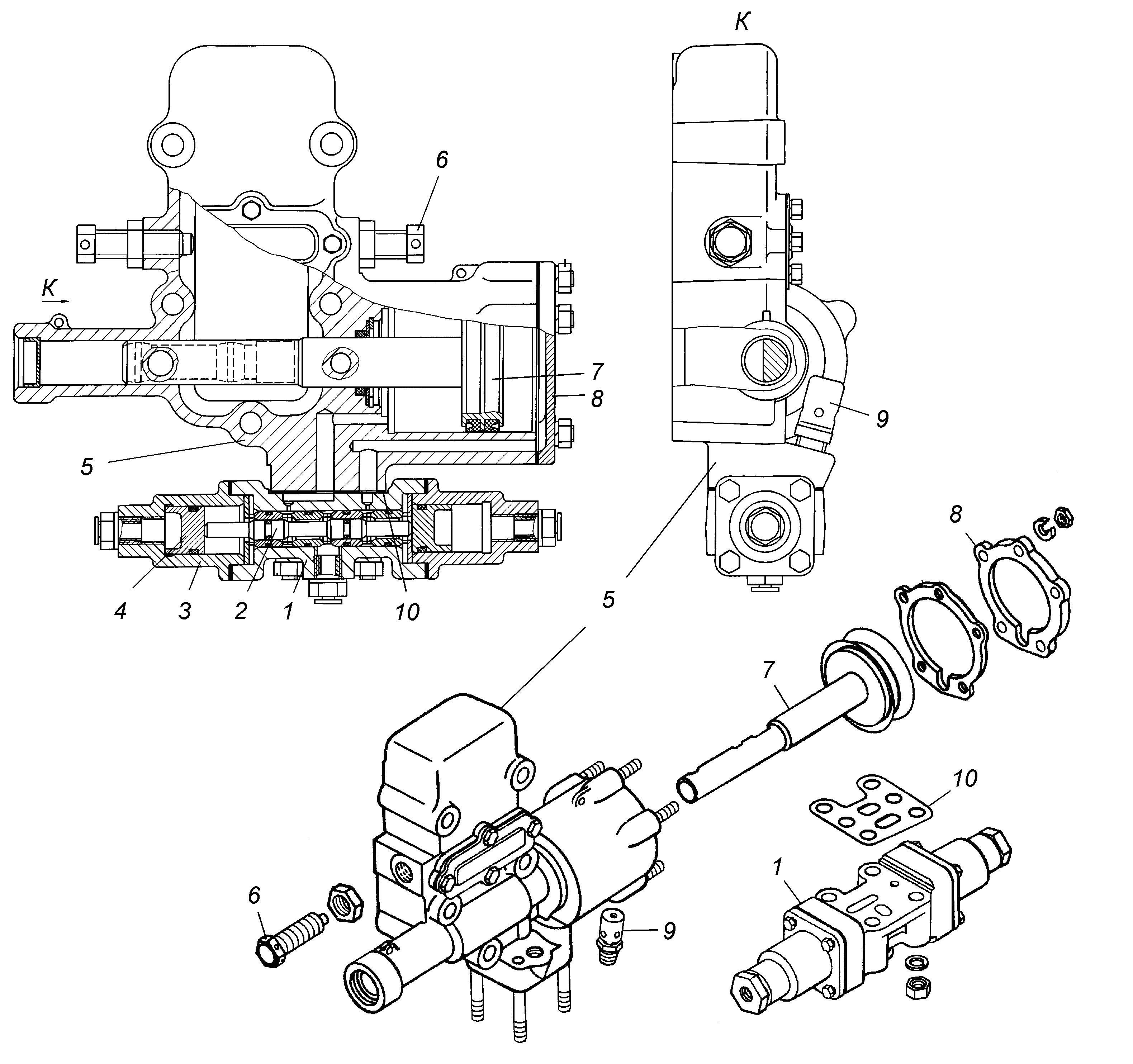 К
6
К
7
8
9
5
4
3
2
1
10
5
8
7
10
1
6
9