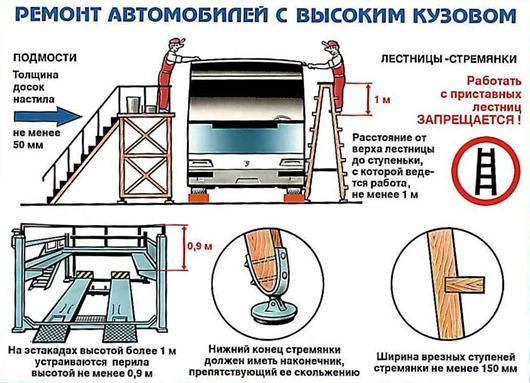 РЕМОНТ АВТОМОБИЛЕЙ С ВЫСОКИМ КУЗОВОМ

ПОДМОСТИ

Толщина досок настила

не менее 50 мм

ЛЕСТНИЦЫ -СТРЕМЯНКИ

Работать с приставных лестниц ЗАПРЕЩАЕТСЯ !

1 м

Расстояние от верха лестницы до ступеньки, с которой ведется работа, не менее 1 м

0,9 м

На эстакадах высотой более 1 м устраиваются перила высотой не менее 0,9 м

Нижний конец стремянки должен иметь наконечник, препятствующий ее скольжению

Ширина врезных ступеней стремянки не менее 150 мм