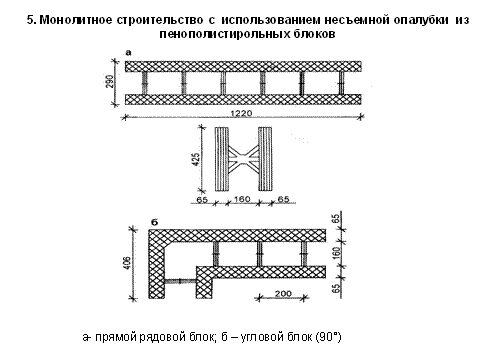 5. Монолитное строительство с использованием несъемной опалубки из пенополистирольных блоков

а

290

1220

425

65 160 65

б

406

65

160

65

200

а- прямой рядовой блок; б – угловой блок (90°)