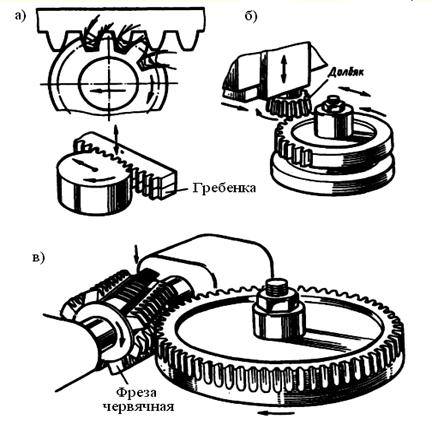 а)

б)

Долбяк

Гребенка

в)

Фреза червячная