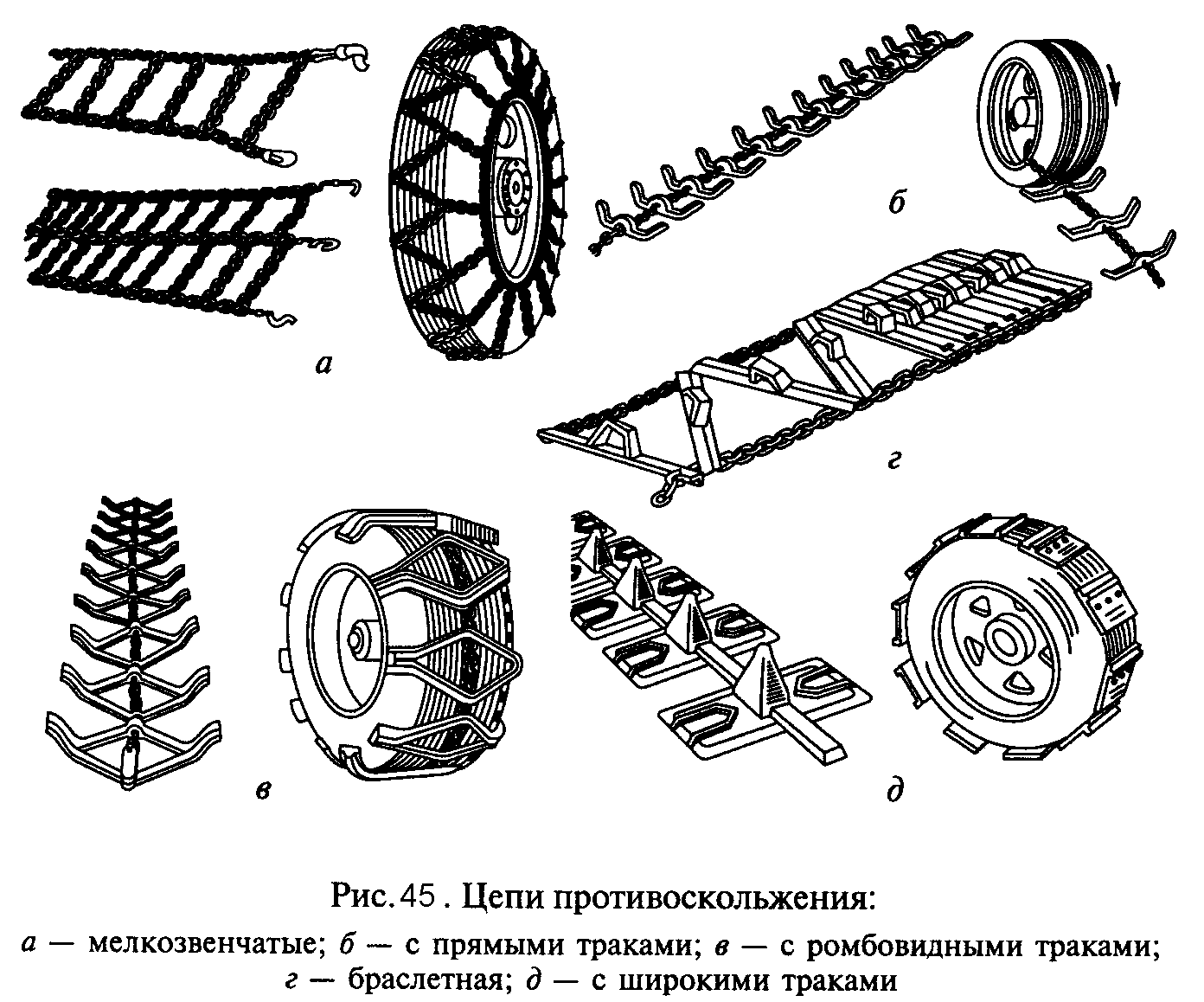 а

б

г

в

д

Рис. 45 . Цепи противоскольжения:

а — мелкозвенчатые; б — с прямыми траками; в — с ромбовидными траками; г — браслетная; д — с широкими траками