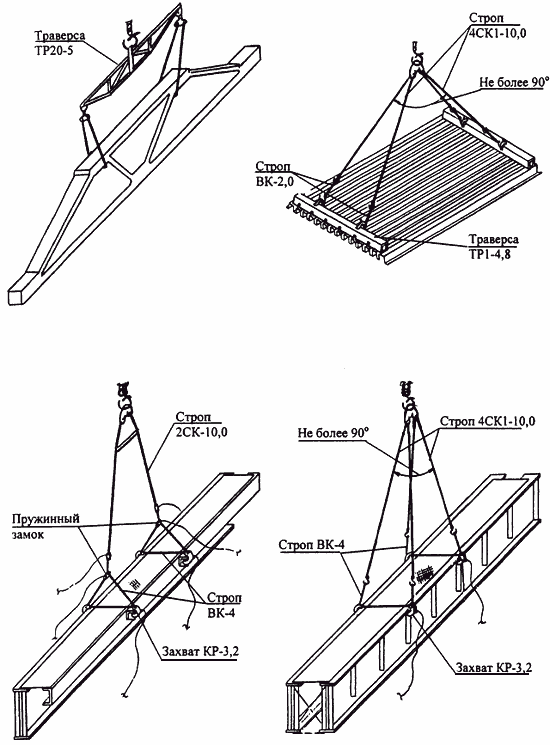 Траверса
ТР20-5

Строп
4СК1-10,0

Не более 90°

Строп
ВК-2,0

Траверса
ТР1-4,8

Строп
2СК-10,0

Пружинный
замок

Строп
ВК-4

Захват КР-3,2

Не более 90°

Строп 4СК1-10,0

Строп ВК-4

Захват КР-3,2