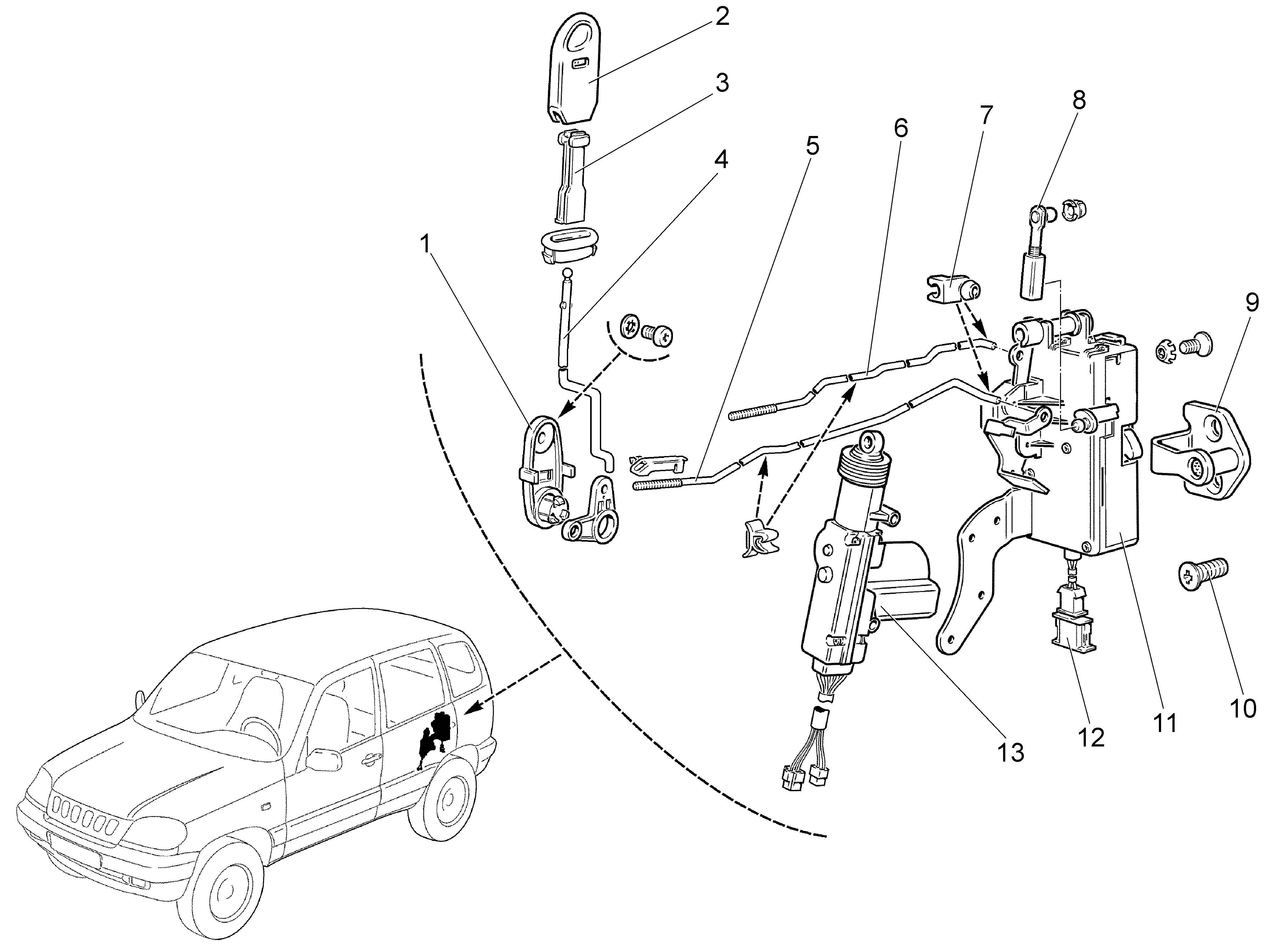 2
3
4
5
6
7
8
1
9
10
11
12
13