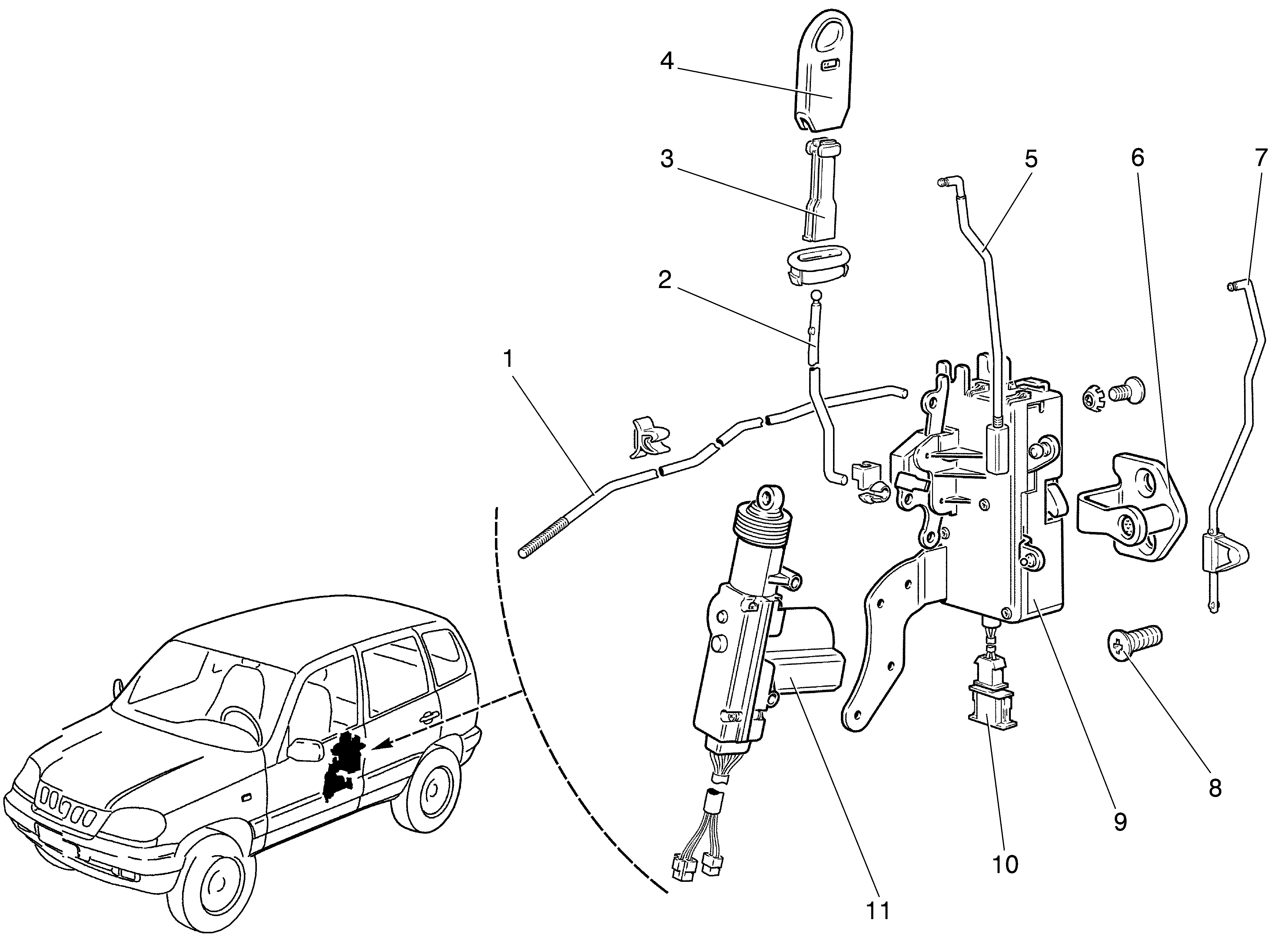 4
3
5
6
7
2
1
8
9
10
11