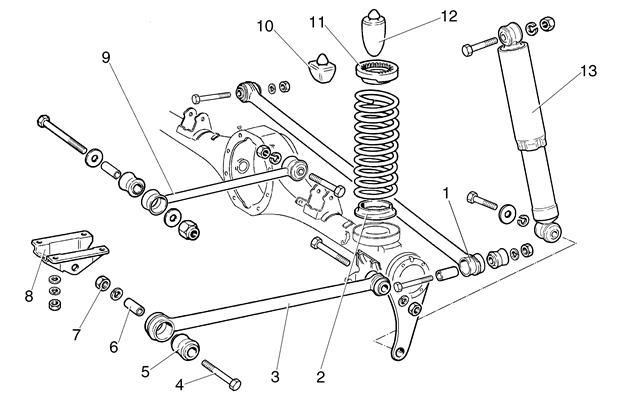 10
11
12
9
13
1
8
7
6
5
4
3
2