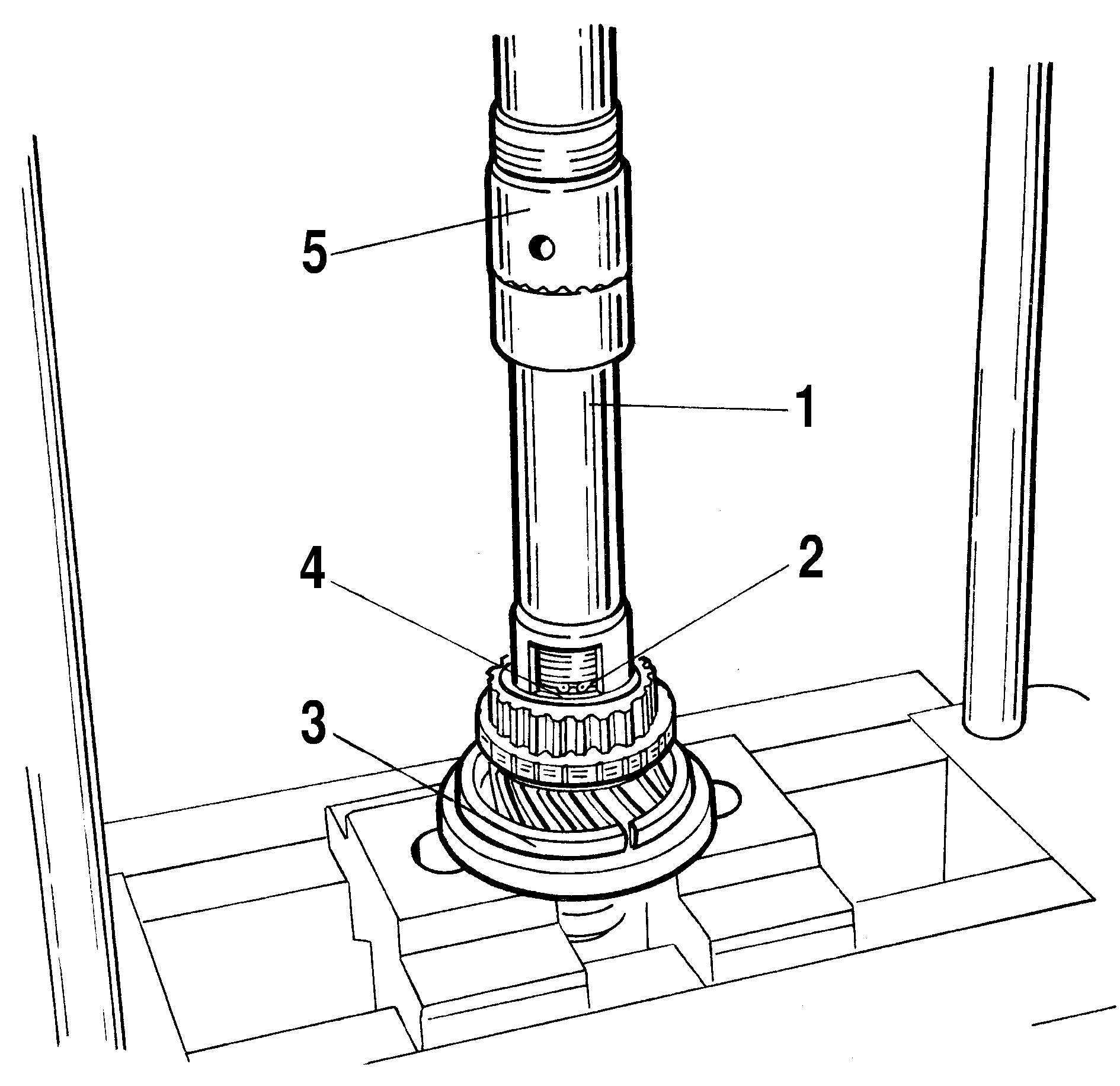 5
1
4
2
3