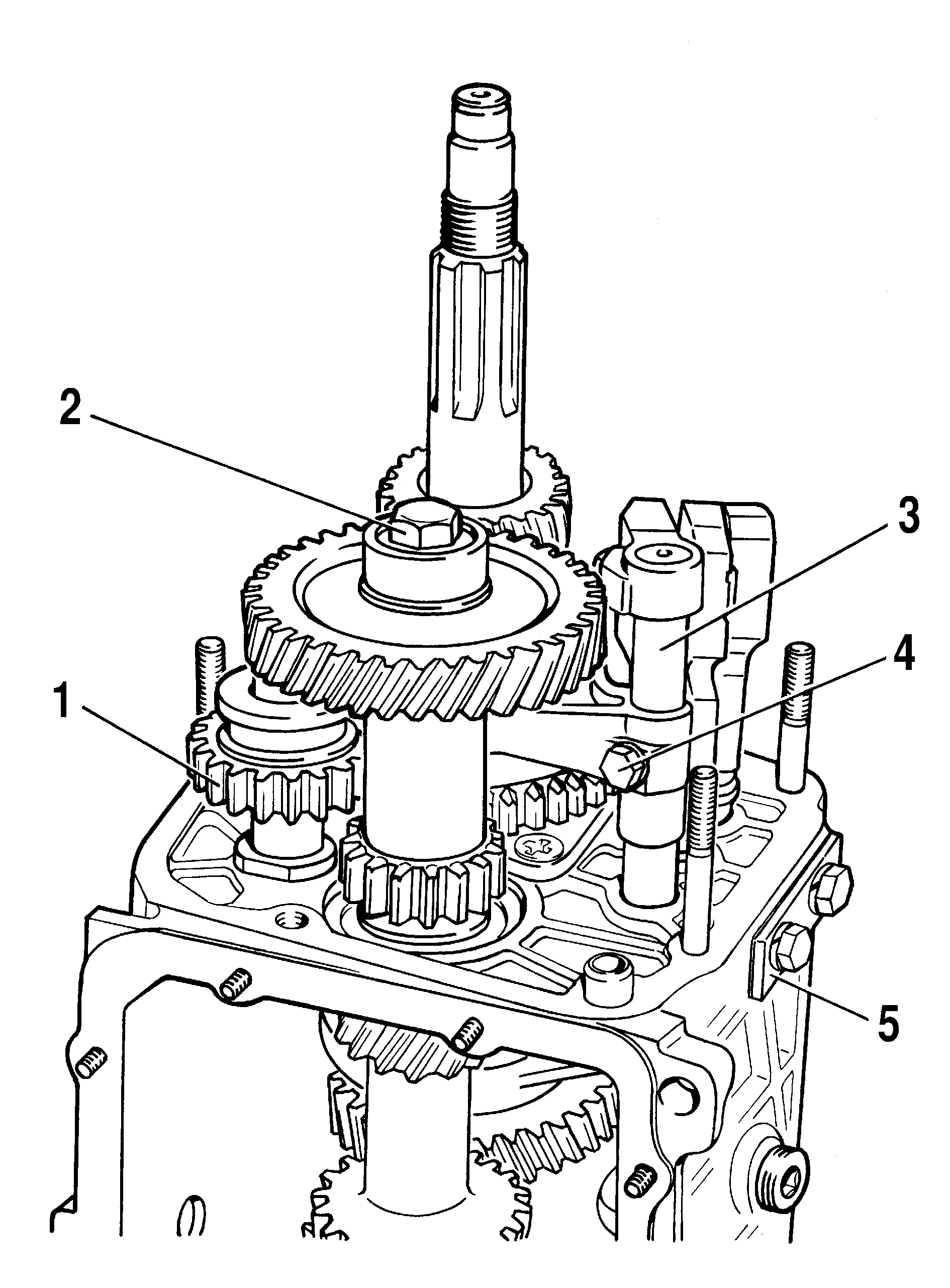 2
3
4
1
5