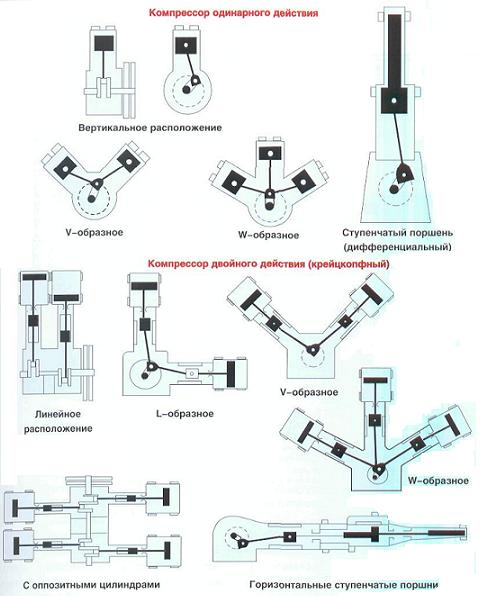 Компрессор одинарного действия

Вертикальное расположение

V–образное

W–образное

Ступенчатый поршень (дифференциальный)

Компрессор двойного действия (крейцкопфный)

Линейное расположение

L–образное

V–образное

W–образное

С оппозитными цилиндрами

Горизонтальные ступенчатые поршни