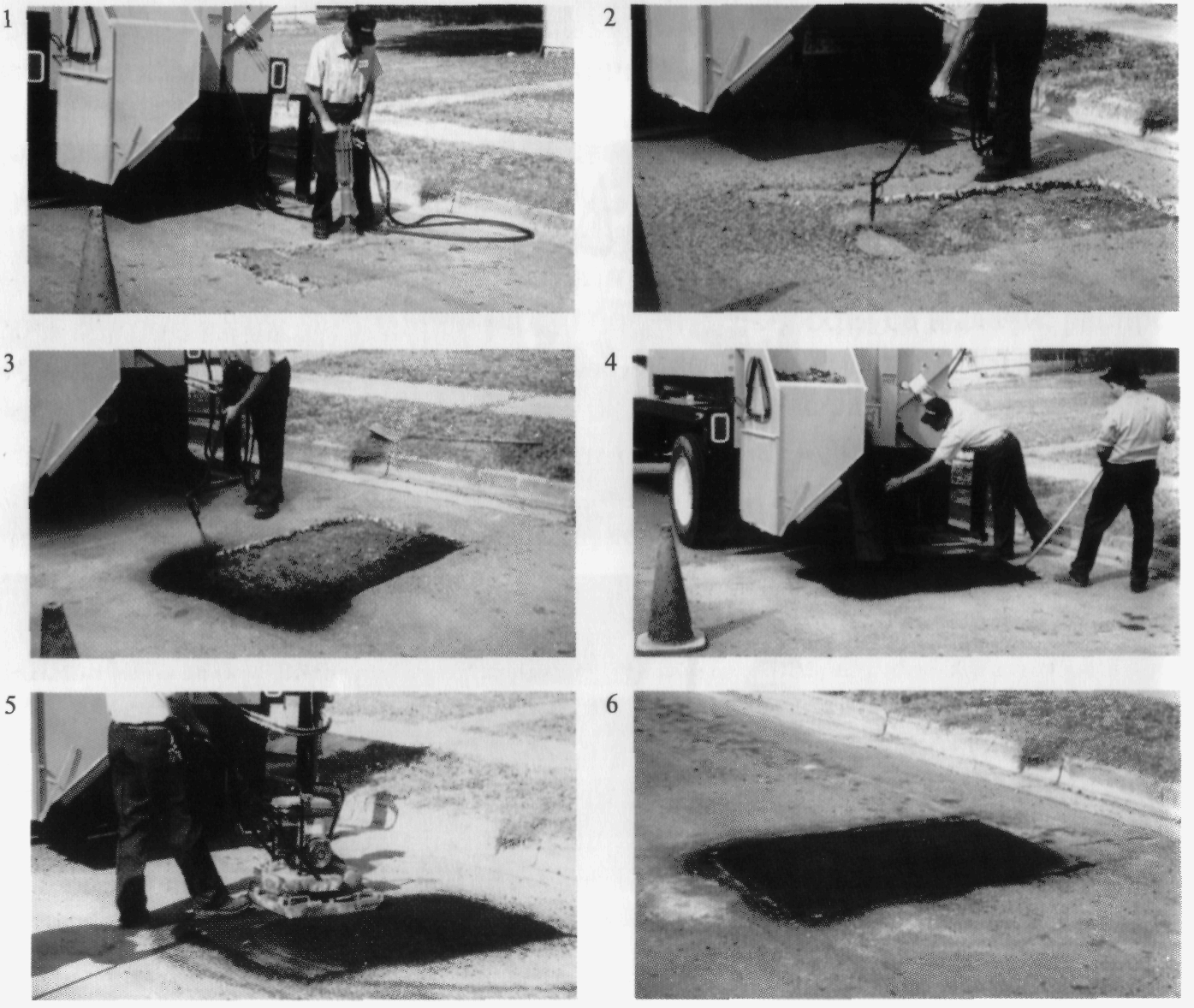 1

2

3

4

5

6