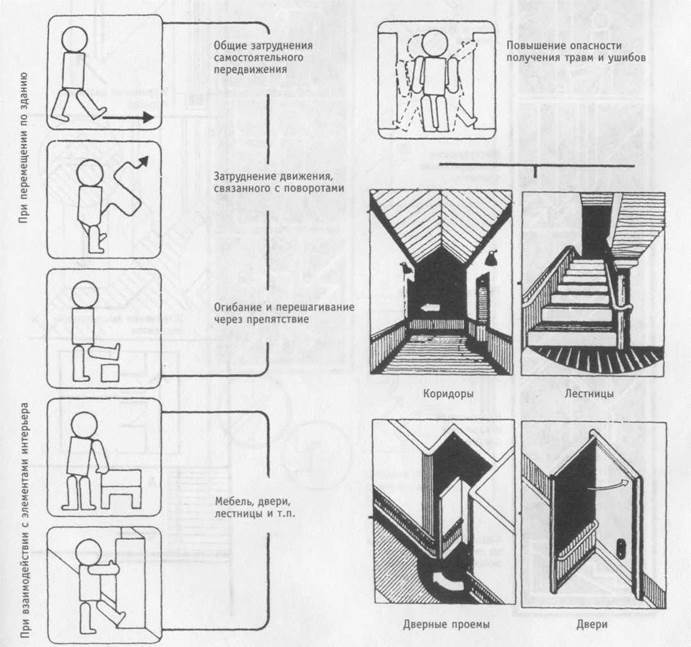 При перемещении по зданию

Общие затруднения самостоятельного передвижения

Затруднение движения, связанного с поворотами

Огибание и перешагивание через препятствие

При взаимодействии с элементами интерьера

Мебель, двери, лестницы и т.п.

Повышение опасности получения травм и ушибов

Коридоры

Лестницы

Дверные проемы

Двери