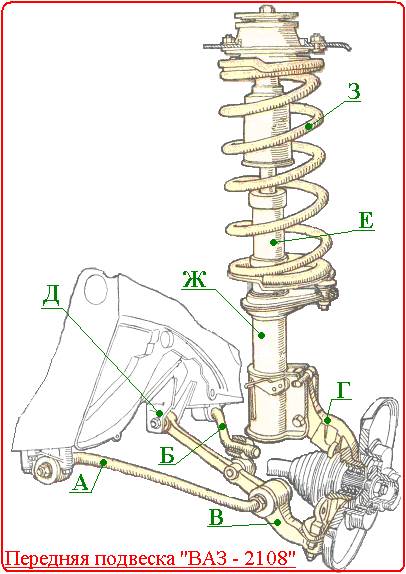 З

Е

Ж

Д

Г

Б

А

В

Передняя подвеска "ВАЗ - 2108"