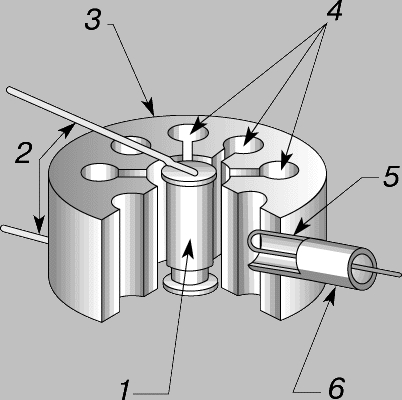 3
4
2
5
1
6